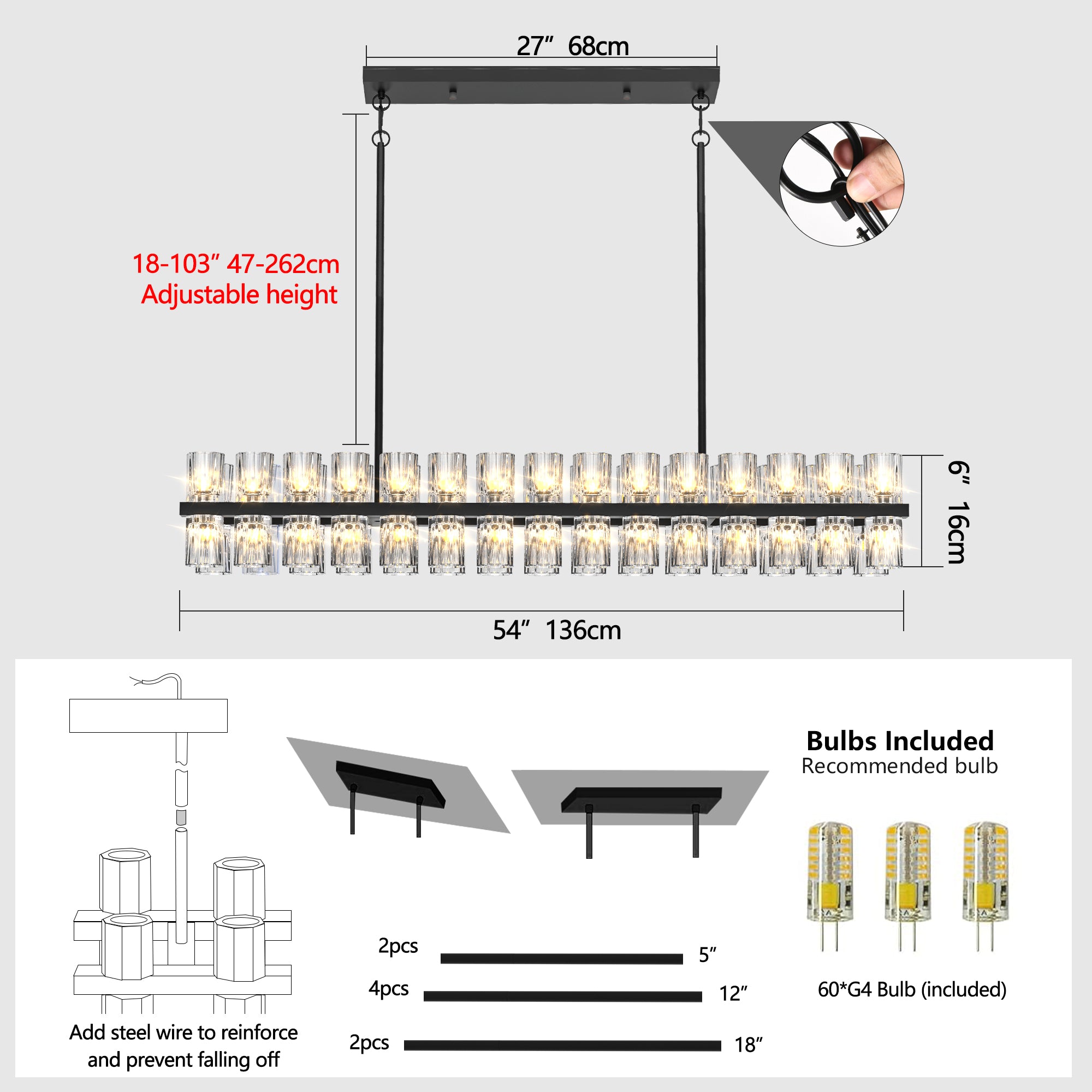 27″ 68cm

18-103″ 47-262cm
Adjustable height

6″ 16cm

54″ 136cm

Add steel wire to reinforce and prevent falling off

2pcs 5″

4pcs 12″

2pcs 18″

Bulbs Included
Recommended bulb

60*G4 Bulb (included)