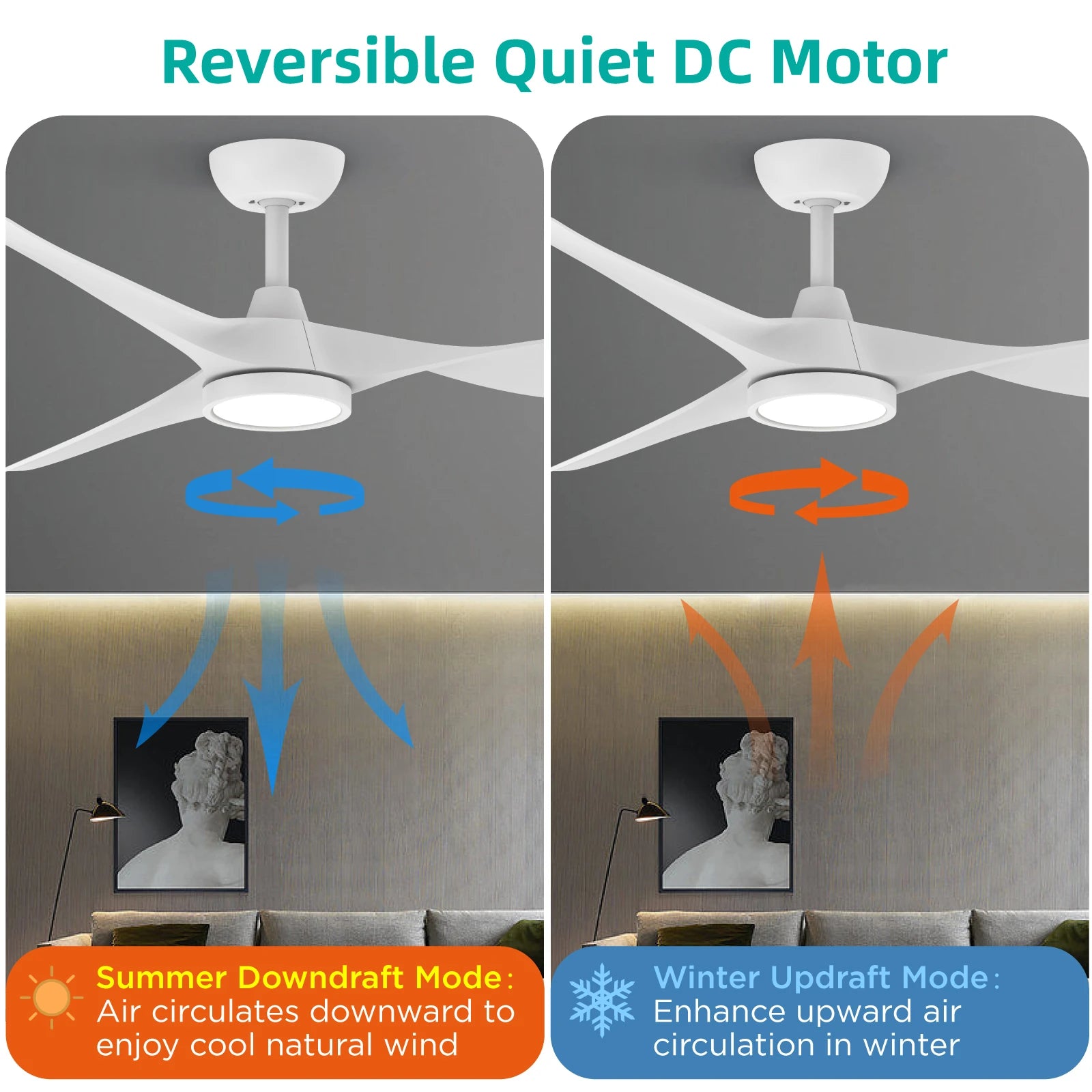 Reversible Quiet DC Motor

Summer Downdraft Mode:
Air circulates downward to enjoy cool natural wind

Winter Updraft Mode:
Enhance upward air circulation in winter