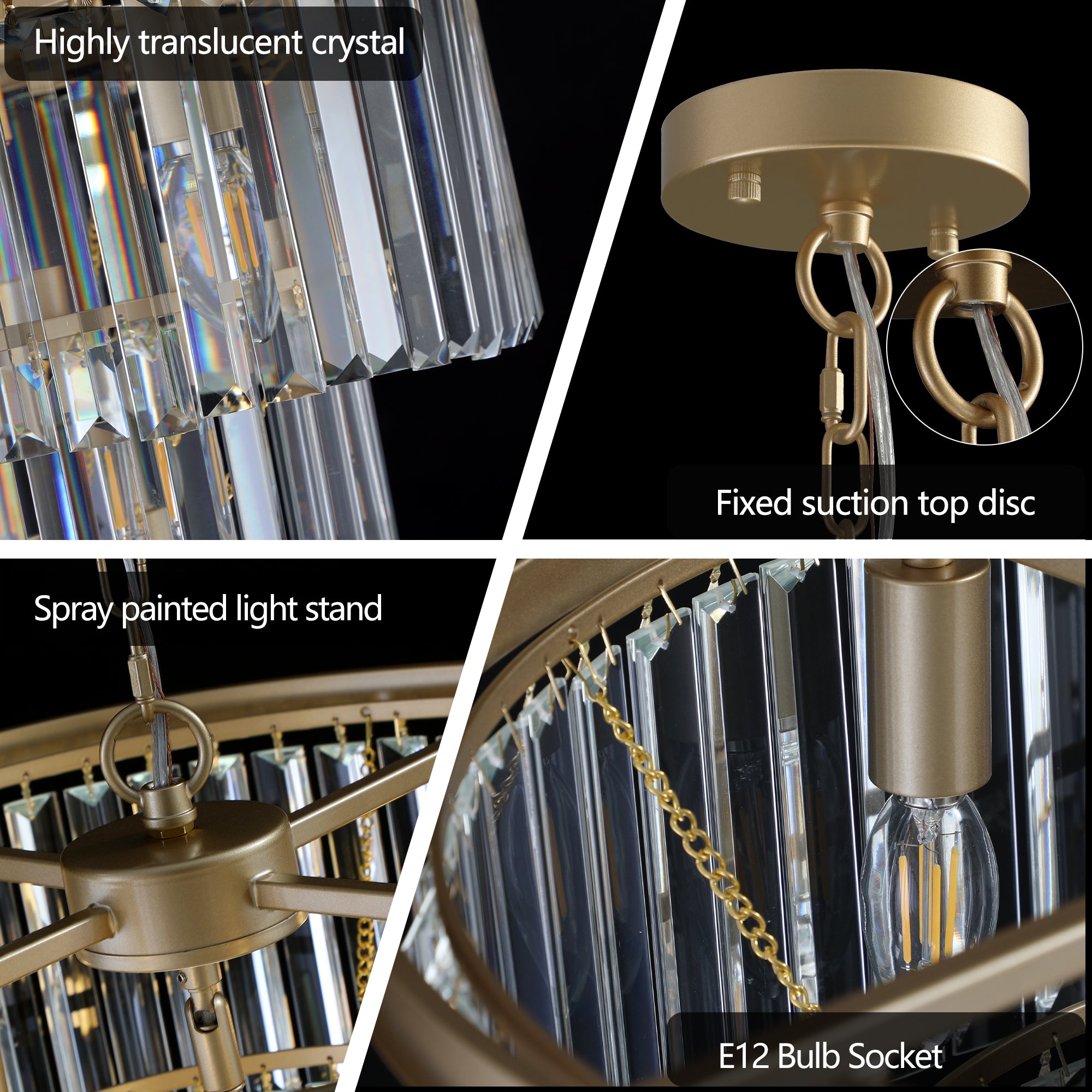 Highly translucent crystal

Fixed suction top disc

Spray painted light stand

E12 Bulb Socket