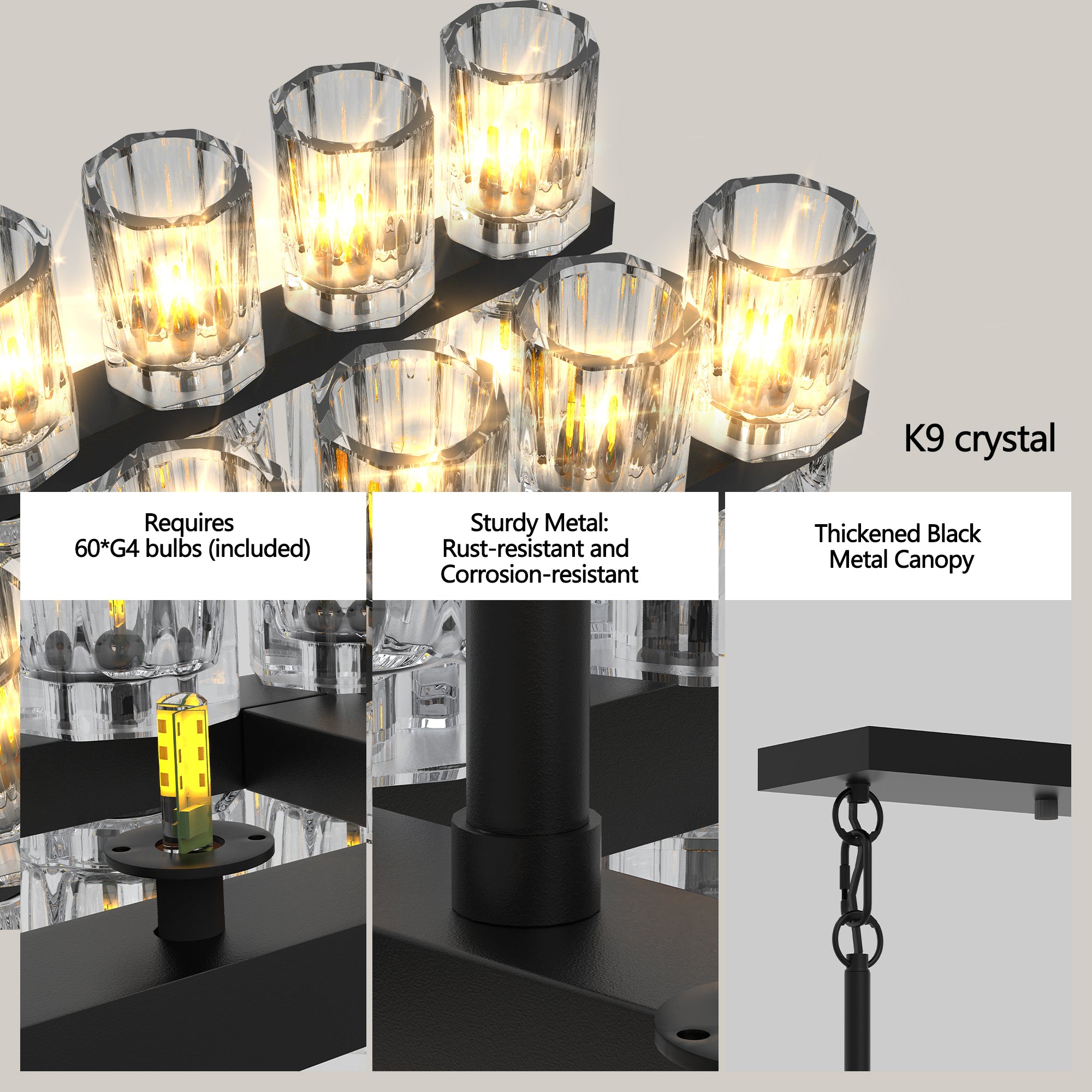 K9 crystal

Requires
60*G4 bulbs (included)

Sturdy Metal:
Rust-resistant and
Corrosion-resistant

Thickened Black
Metal Canopy