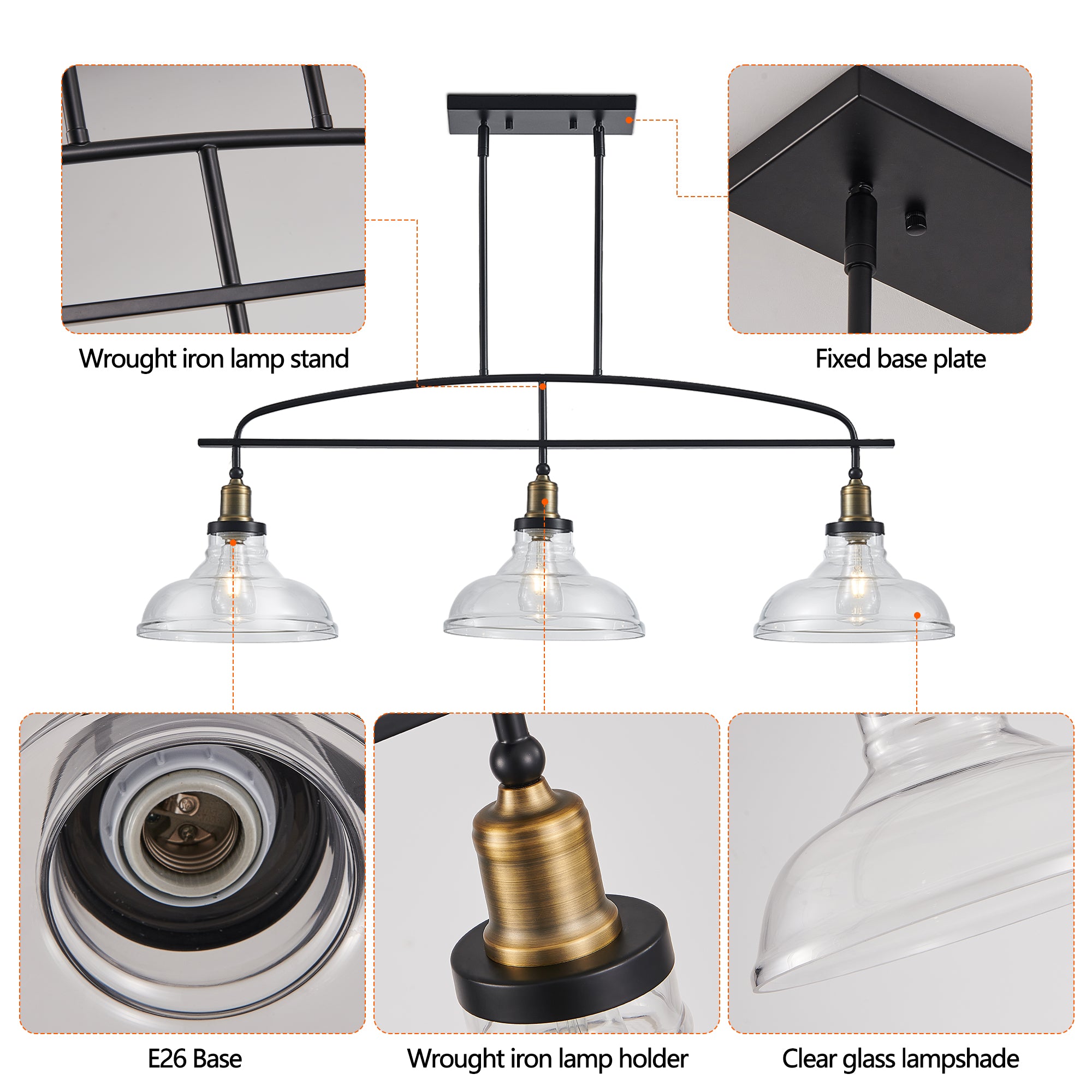 Wrought iron lamp stand

Fixed base plate

E26 Base

Wrought iron lamp holder

Clear glass lampshade