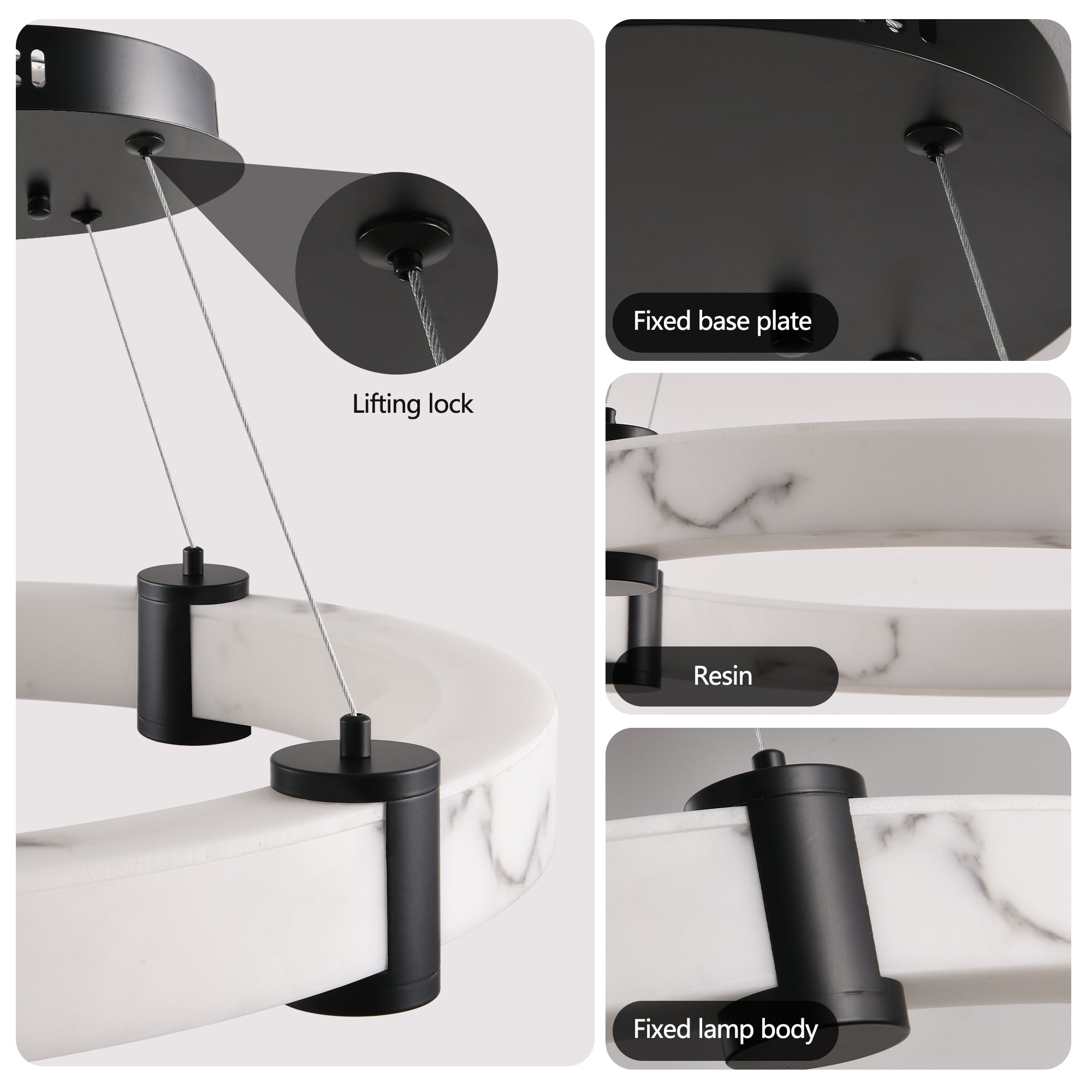 Lifting lock

Fixed base plate

Resin

Fixed lamp body