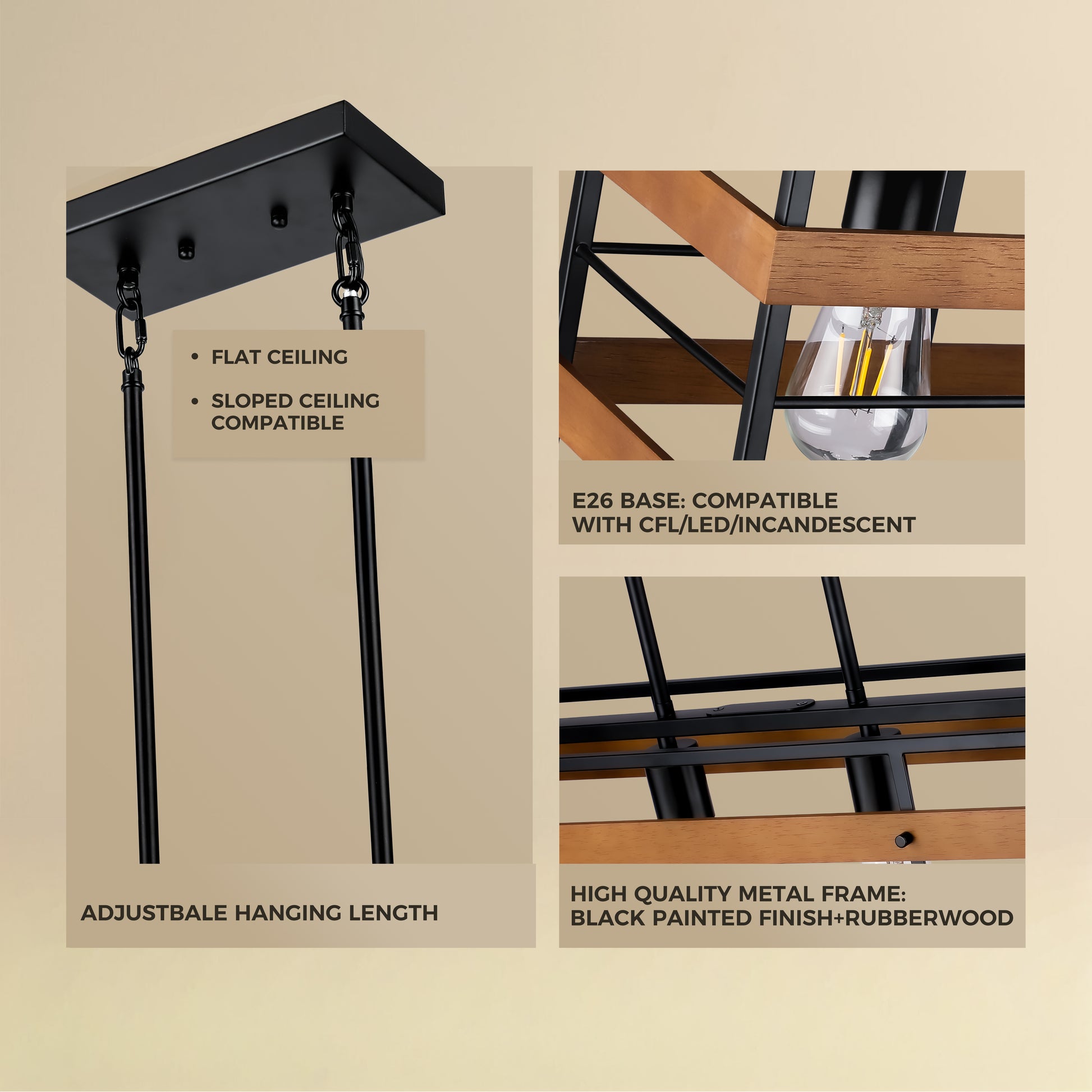 • FLAT CEILING

• SLOPED CEILING COMPATIBLE

ADJUSTBALE HANGING LENGTH

E26 BASE: COMPATIBLE WITH CFL/LED/INCANDESCENT

HIGH QUALITY METAL FRAME: BLACK PAINTED FINISH+RUBBERWOOD