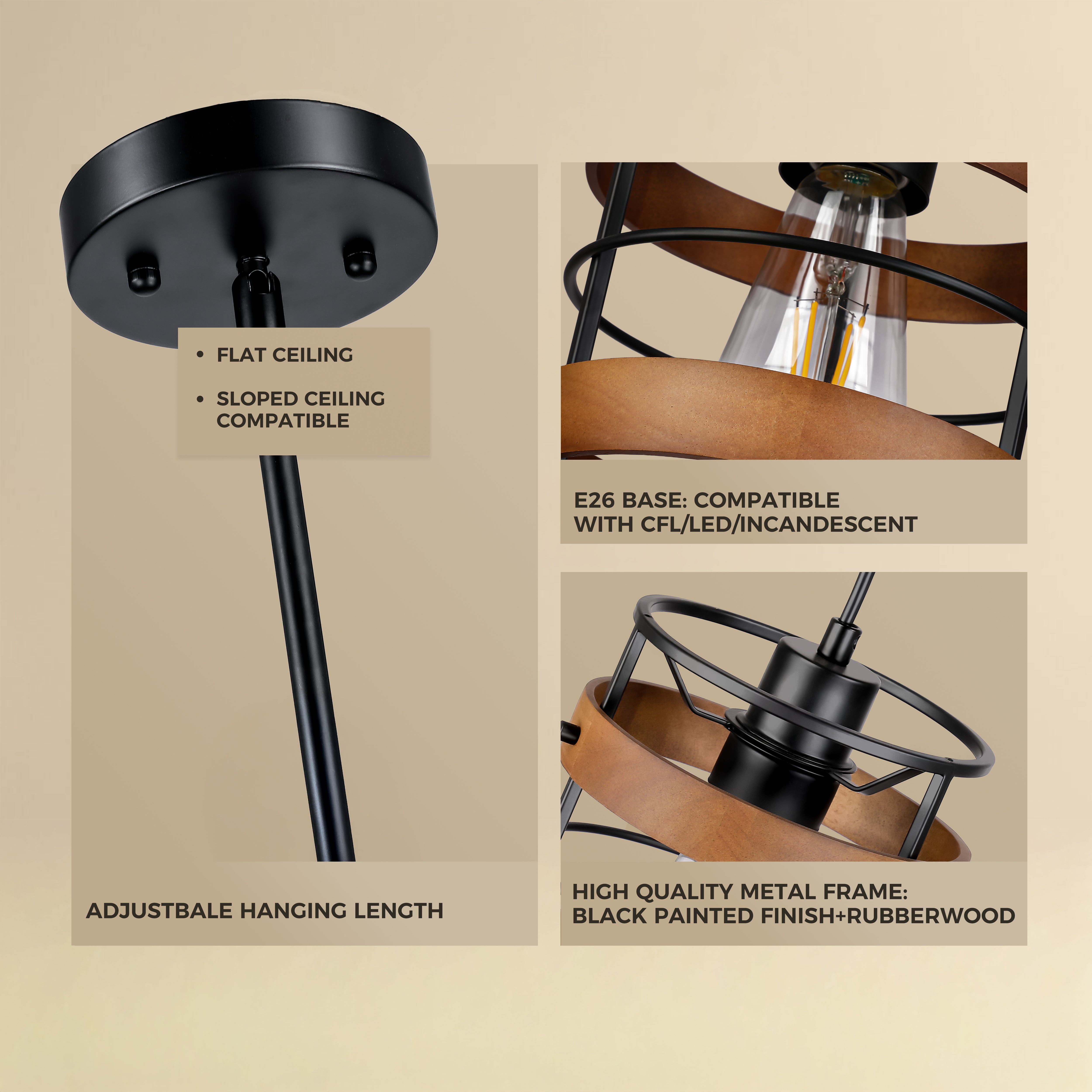 • FLAT CEILING

• SLOPED CEILING COMPATIBLE

ADJUSTBALE HANGING LENGTH

E26 BASE: COMPATIBLE WITH CFL/LED/INCANDESCENT

HIGH QUALITY METAL FRAME: BLACK PAINTED FINISH+RUBBERWOOD